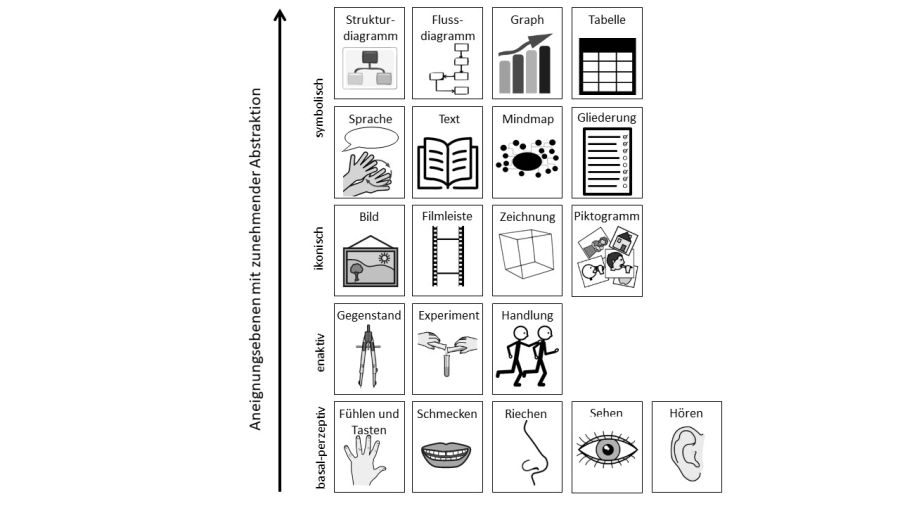 Aneignungsebenen mit zunehmender Abstraktion

symbolisch

Strukturdiagramm

Flussdiagramm

Graph

Tabelle

Sprache

Text

Mindmap

Gliederung

ikonisch

Bild

Filmleiste

Zeichnung

Piktogramm

enaktiv

Gegenstand

Experiment

Handlung

basal-perzeptiv

Fühlen und Tasten

Schmecken

Riechen

Sehen

Hören